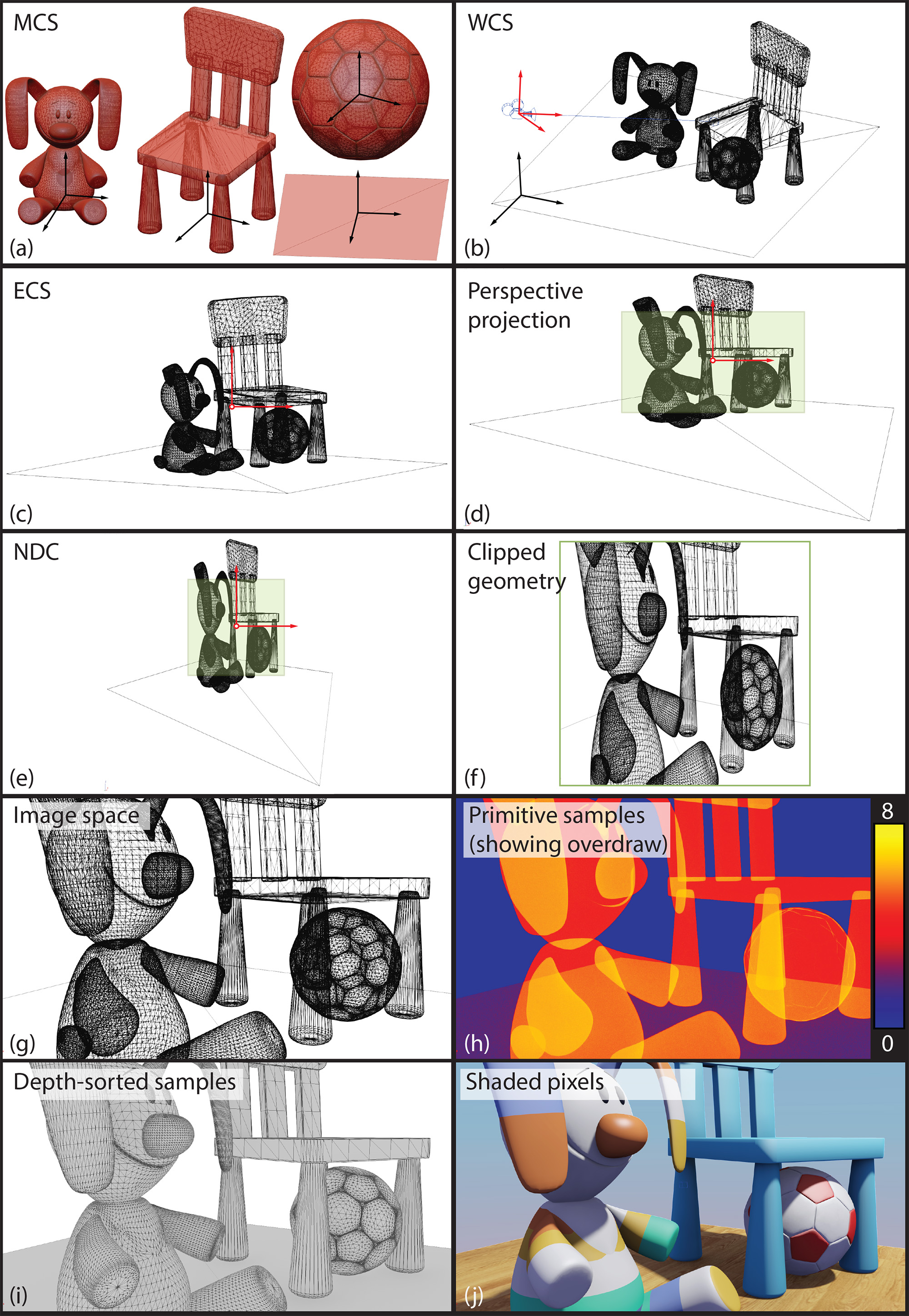 MCS

(a)

WCS

(b)

ECS

(c)

Perspective projection

(d)

NDC

(e)

Clipped geometry

(f)

Image space

(g)

Primitive samples (showing overdraw)

8

0

(h)

Depth-sorted samples

(i)

Shaded pixels

(j)